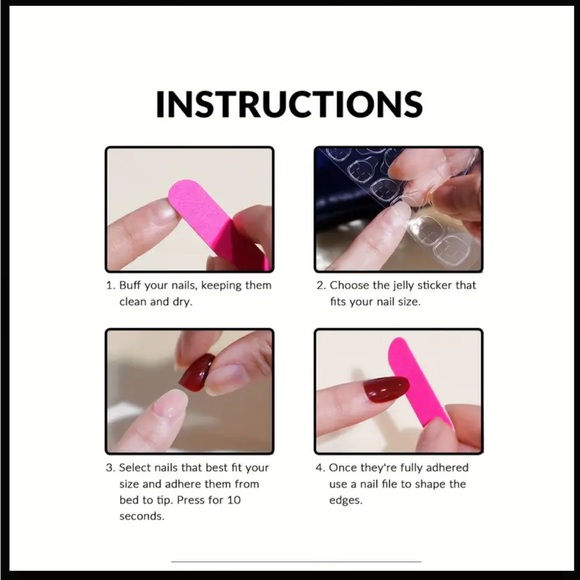 INSTRUCTIONS

1. Buff your nails, keeping them clean and dry.

2. Choose the jelly sticker that fits your nail size.

3. Select nails that best fit your size and adhere them from bed to tip. Press for 10 seconds.

4. Once they're fully adhered use a nail file to shape the edges.